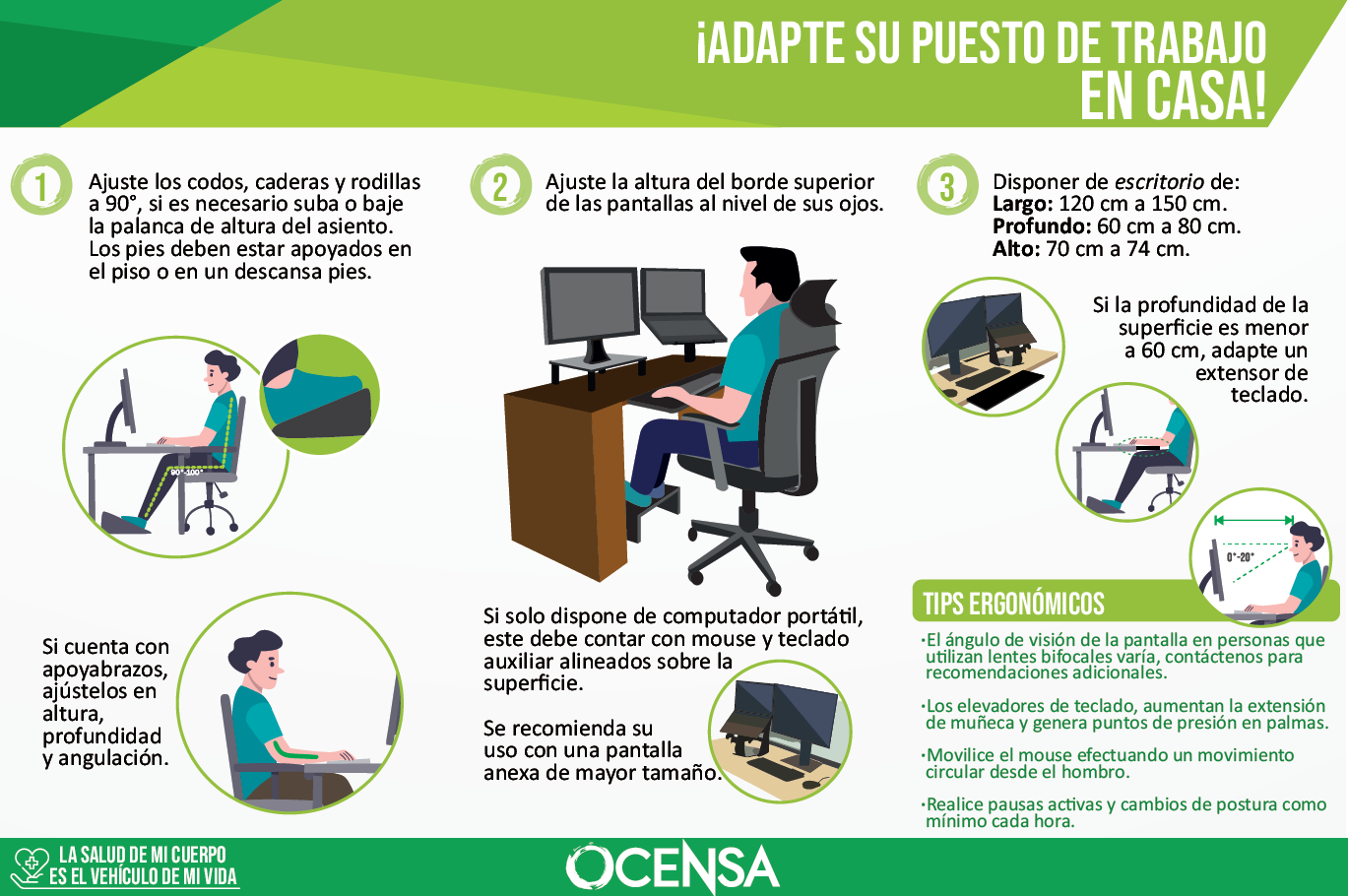 ¡ADAPTE SU PUESTO DE TRABAJO EN CASA!

1

Ajuste los codos, caderas y rodillas a 90°, si es necesario suba o baje la palanca de altura del asiento. Los pies deben estar apoyados en el piso o en un descansa pies.

90°-100°

Si cuenta con apoyabrazos, ajústelos en altura, profundidad y angulación.

2

Ajuste la altura del borde superior de las pantallas al nivel de sus ojos.

Si solo dispone de computador portátil, este debe contar con mouse y teclado auxiliar alineados sobre la superficie.

Se recomienda su uso con una pantalla anexa de mayor tamaño.

3

Disponer de escritorio de:
Largo: 120 cm a 150 cm.
Profundo: 60 cm a 80 cm.
Alto: 70 cm a 74 cm.

Si la profundidad de la superficie es menor a 60 cm, adapte un extensor de teclado.

0°-20°

TIPS ERGONÓMICOS

·El ángulo de visión de la pantalla en personas que utilizan lentes bifocales varía, contáctenos para recomendaciones adicionales.

·Los elevadores de teclado, aumentan la extensión de muñeca y genera puntos de presión en palmas.

·Movilice el mouse efectuando un movimiento circular desde el hombro.

·Realice pausas activas y cambios de postura como mínimo cada hora.

LA SALUD DE MI CUERPO ES EL VEHÍCULO DE MI VIDA

OCENSA